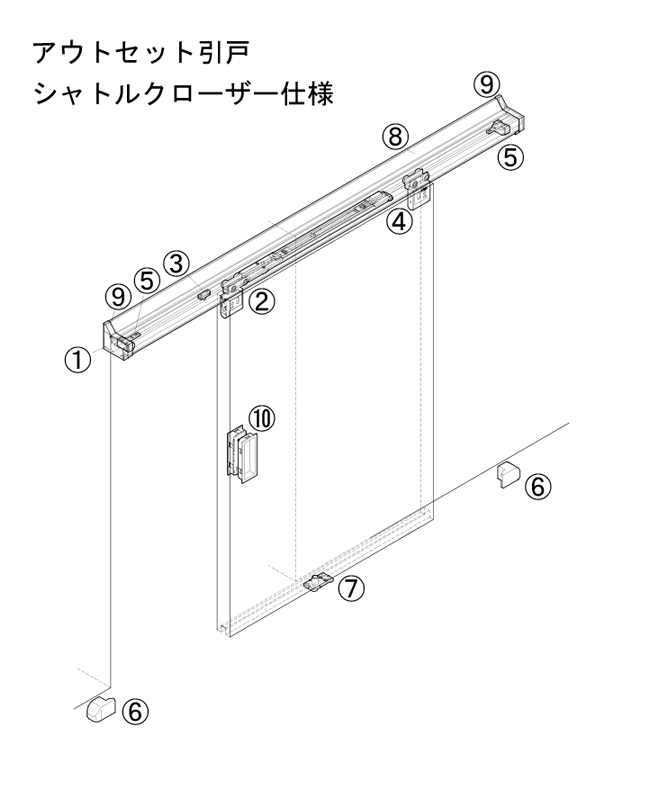 アウトセット引戸
シャトルクローザー仕様

⑨
⑧
⑤
④
③
⑤
⑨
②
①
⑩
⑥
⑦
⑥